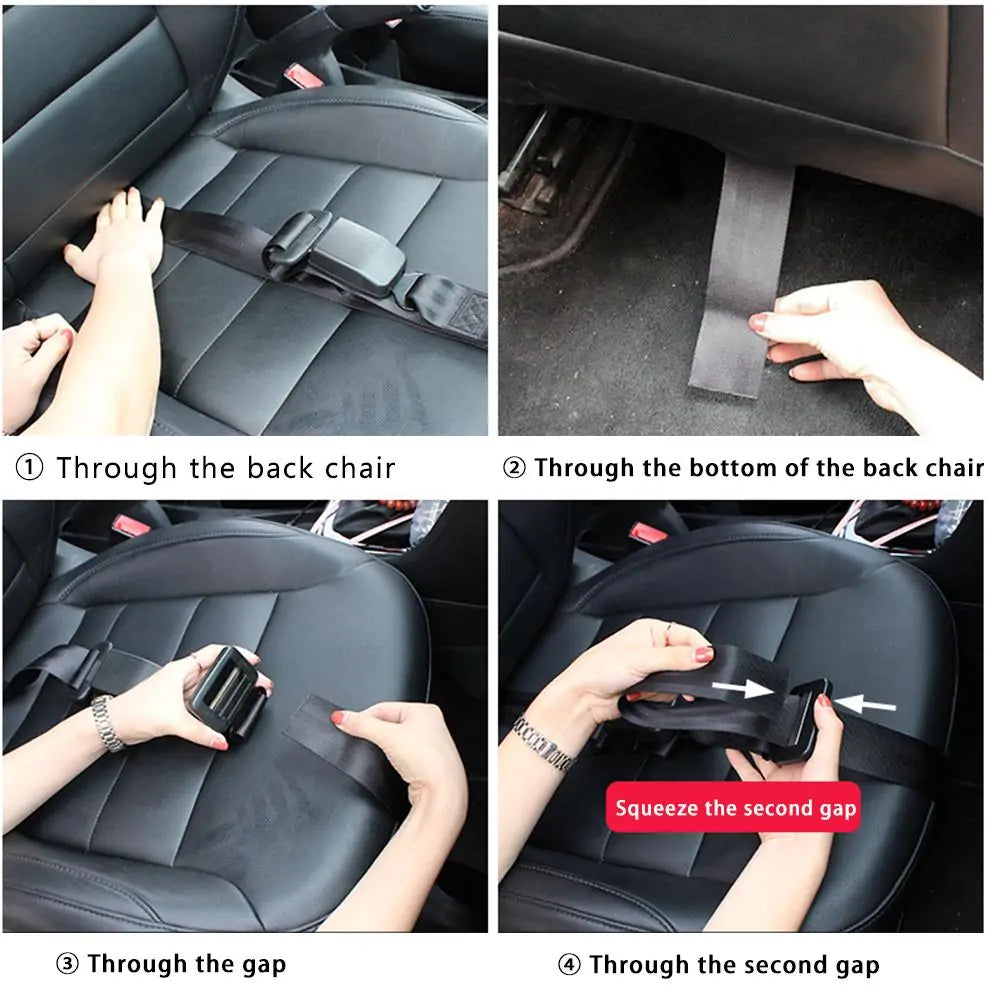 ① Through the back chair

② Through the bottom of the back chair

③ Through the gap

Squeeze the second gap

④ Through the second gap